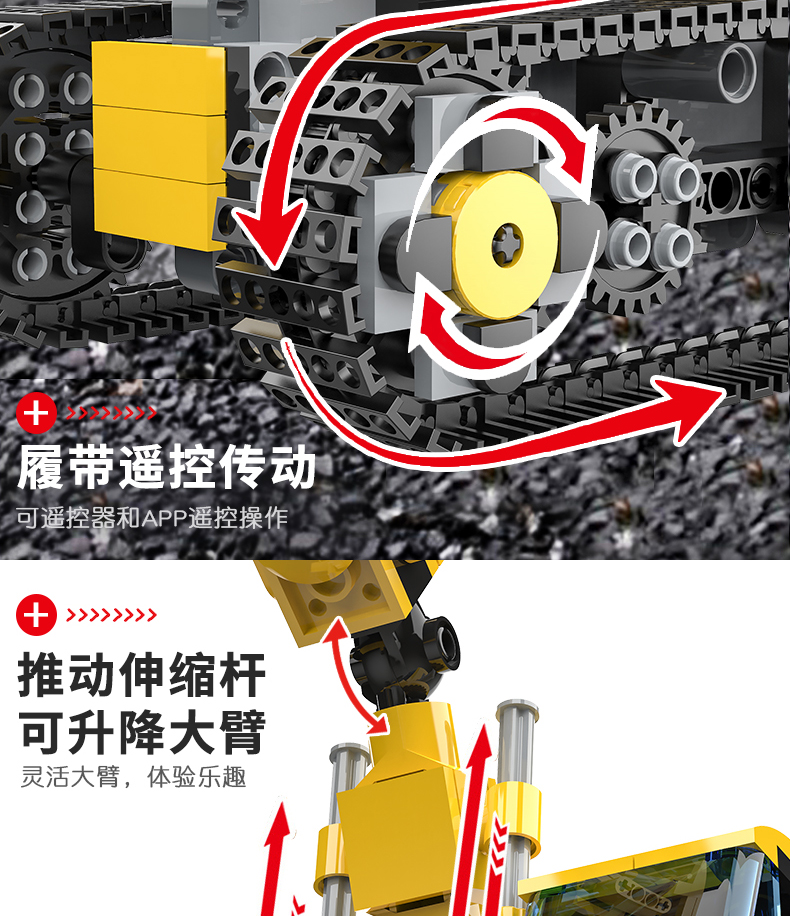 + >>>>>>>>

履带遥控传动

可遥控器和APP遥控操作

+ >>>>>>>>

推动伸缩杆
可升降大臂

灵活大臂，体验乐趣